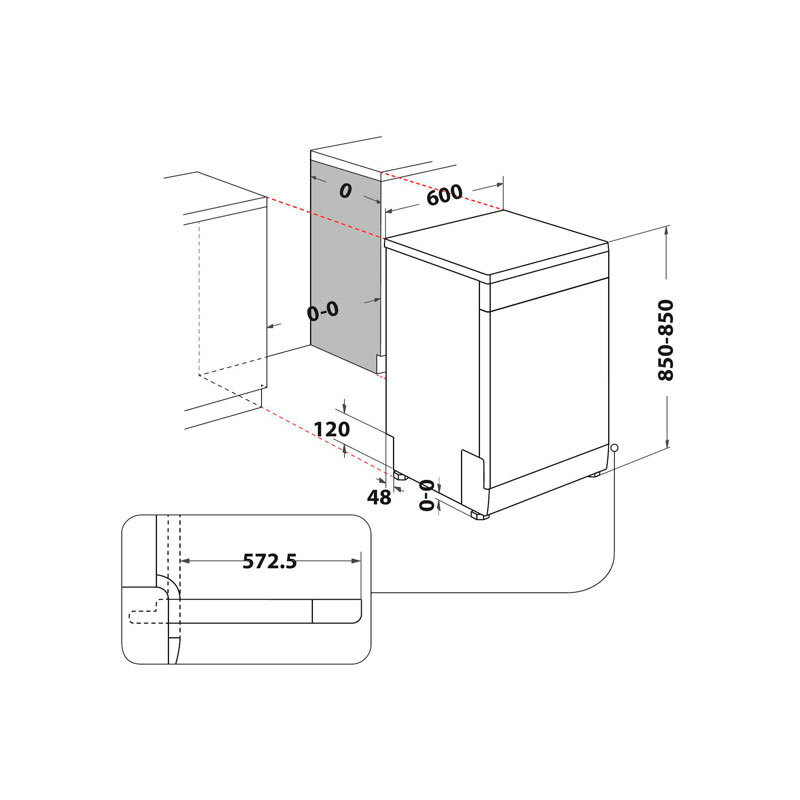 0
600
0-0
850-850
120
48
0-0
572.5