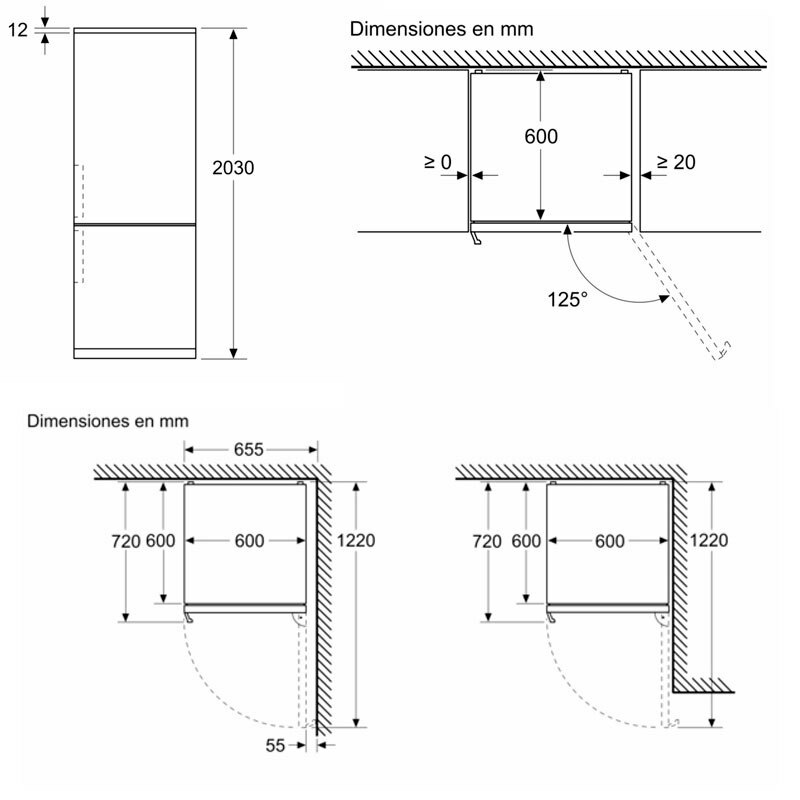 12

2030

Dimensiones en mm

600

≥ 0

≥ 20

125°

Dimensiones en mm

655

720 600

600

1220

55

720 600

600

1220