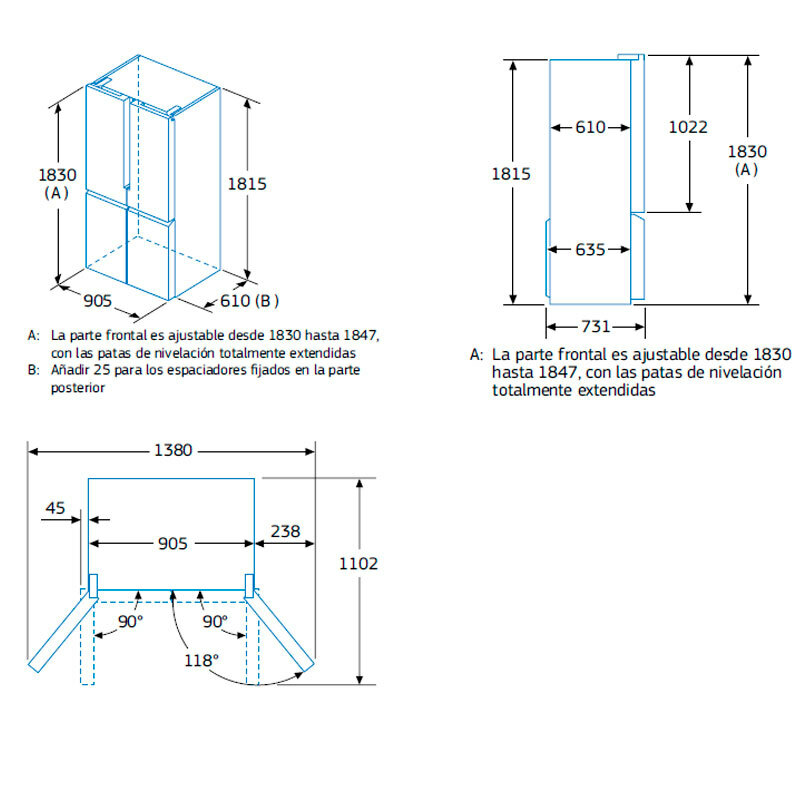 1830
(A)

1815

905

610 (B)

A: La parte frontal es ajustable desde 1830 hasta 1847, con las patas de nivelación totalmente extendidas
B: Añadir 25 para los espaciadores fijados en la parte posterior

1815

610

1022

1830
(A)

635

731

A: La parte frontal es ajustable desde 1830 hasta 1847, con las patas de nivelación totalmente extendidas

1380

45

905

238

1102

90°

90°

118°