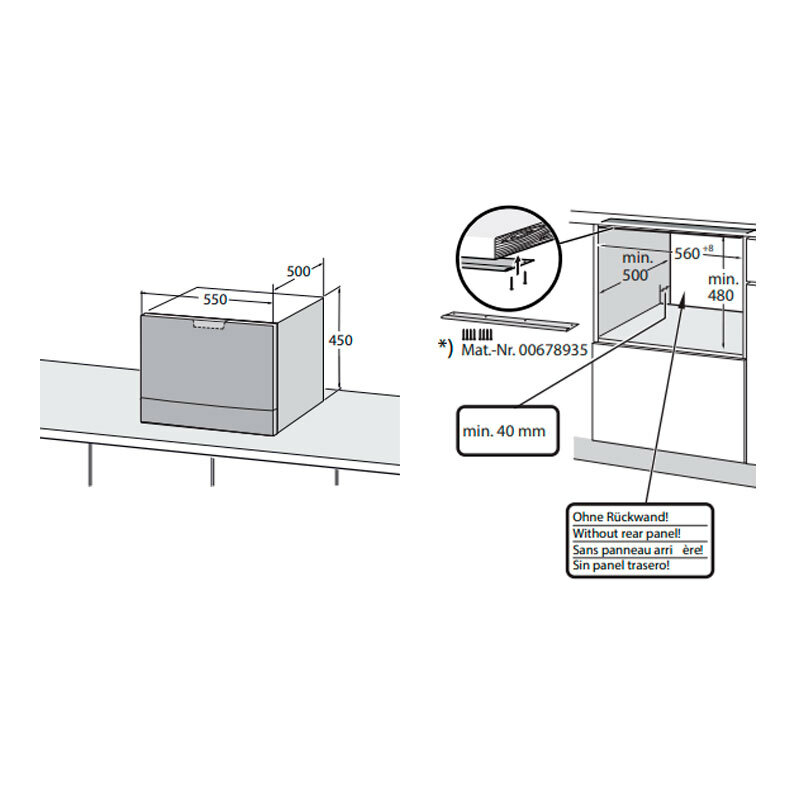 500
550
450

min. 500
$560^{+8}$
min. 480

*) Mat.-Nr. 00678935

min. 40 mm

Ohne Rückwand!
Without rear panel!
Sans panneau arri ère!
Sin panel trasero!