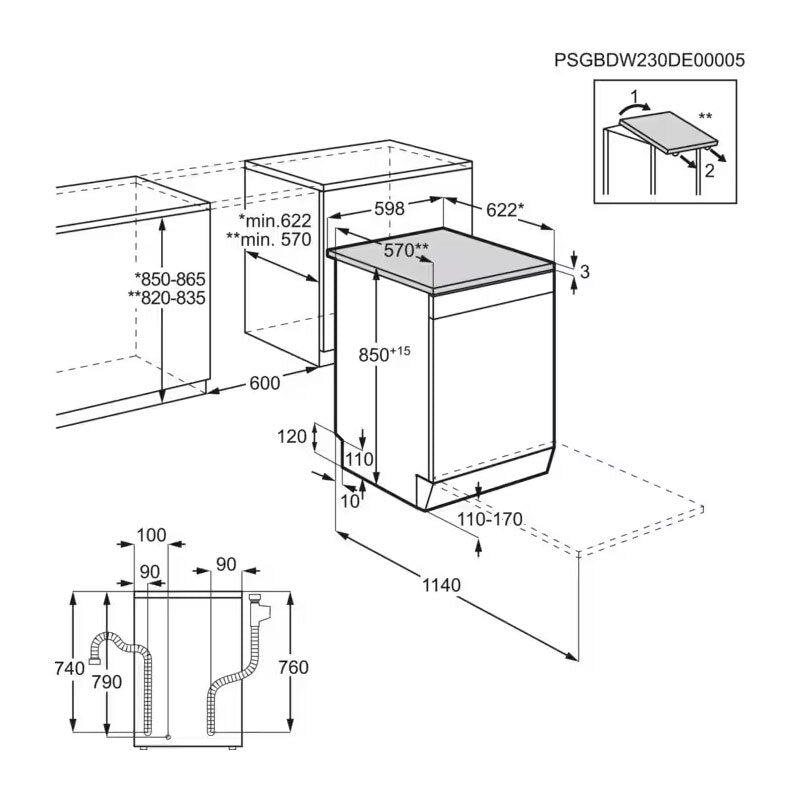 PSGBDW230DE00005

1
**
2

*min.622
**min. 570

598
622*
570**
3

*850-865
**820-835

$850^{+15}$

600

120
110
10
110-170

1140

100
90
90

740
790
760